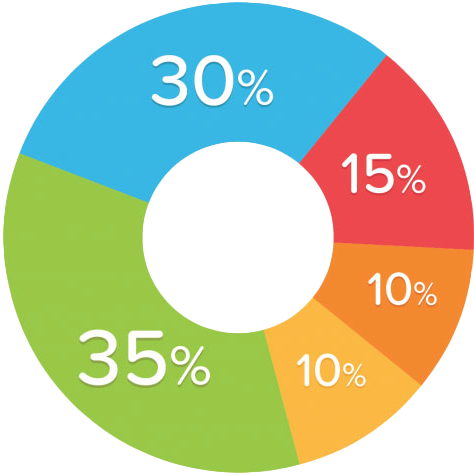 30%
15%
10%
10%
35%